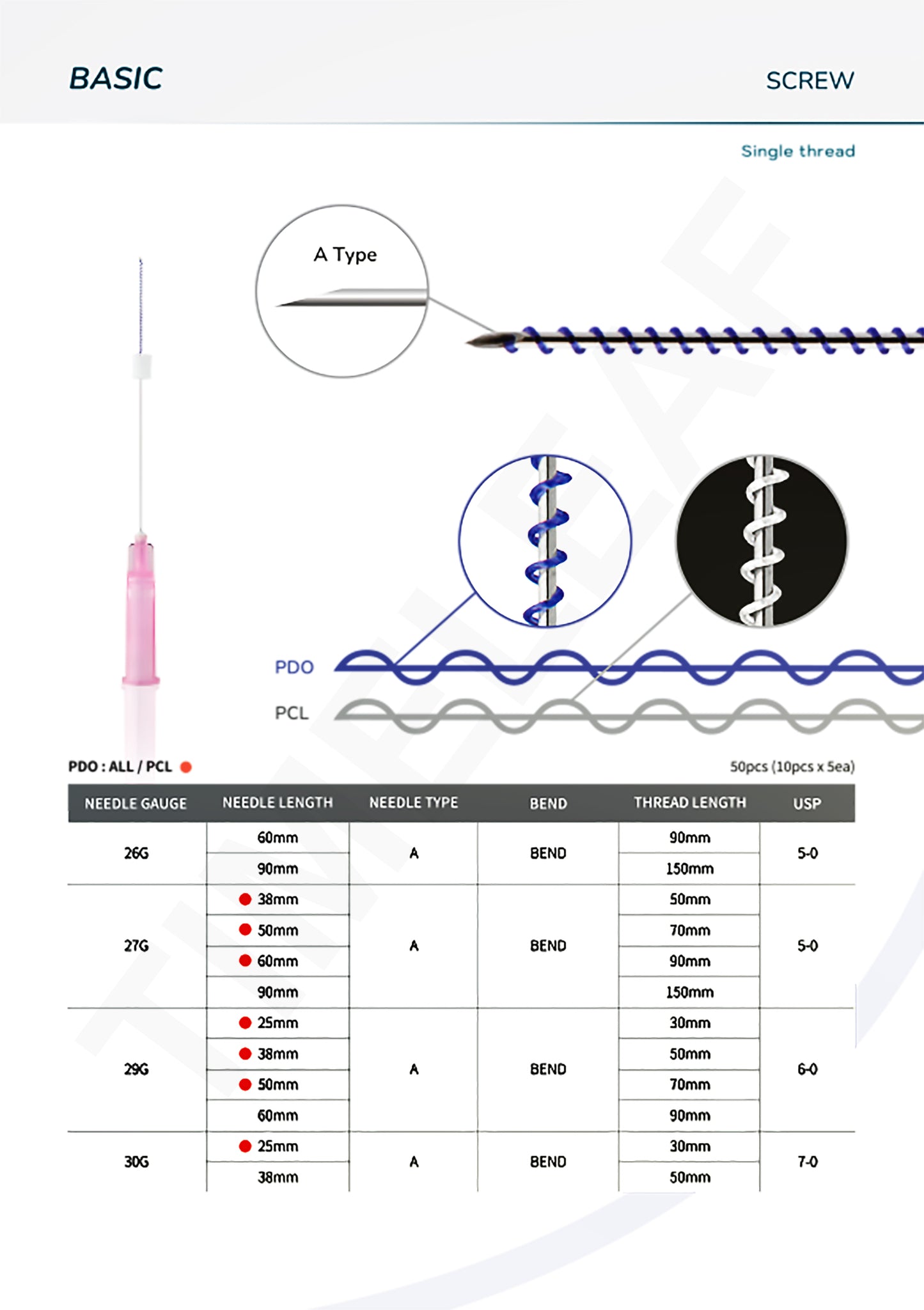 BASIC

SCREW

Single thread

A Type

PDO

PCL

PDO : ALL / PCL ●

50pcs (10pcs x 5ea)

| NEEDLE GAUGE | NEEDLE LENGTH | NEEDLE TYPE | BEND | THREAD LENGTH | USP |
|---|---|---|---|---|---|
| 26G | 60mm | A | BEND | 90mm | 5-0 |
| | 90mm | | | 150mm | |
| 27G | ● 38mm | A | BEND | 50mm | 5-0 |
| | ● 50mm | | | 70mm | |
| | ● 60mm | | | 90mm | |
| | 90mm | | | 150mm | |
| 29G | ● 25mm | A | BEND | 30mm | 6-0 |
| | ● 38mm | | | 50mm | |
| | ● 50mm | | | 70mm | |
| | 60mm | | | 90mm | |
| 30G | ● 25mm | A | BEND | 30mm | 7-0 |
| | 38mm | | | 50mm | |